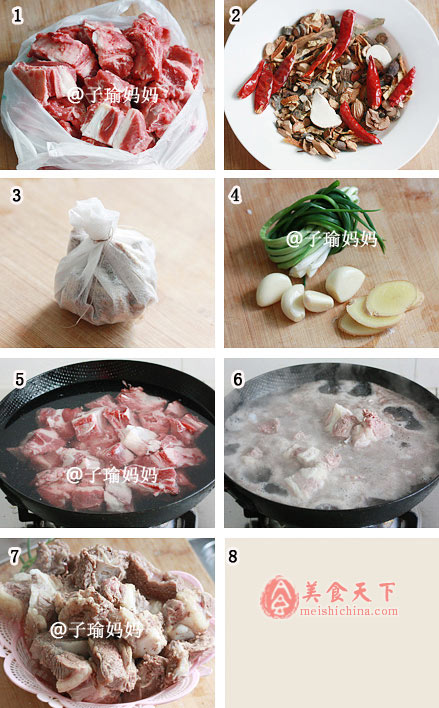 1
@子瑜妈妈
2
3
4
@子瑜妈妈
5
@子瑜妈妈
6
7
@子瑜妈妈
8
美食天下
meishichina.com